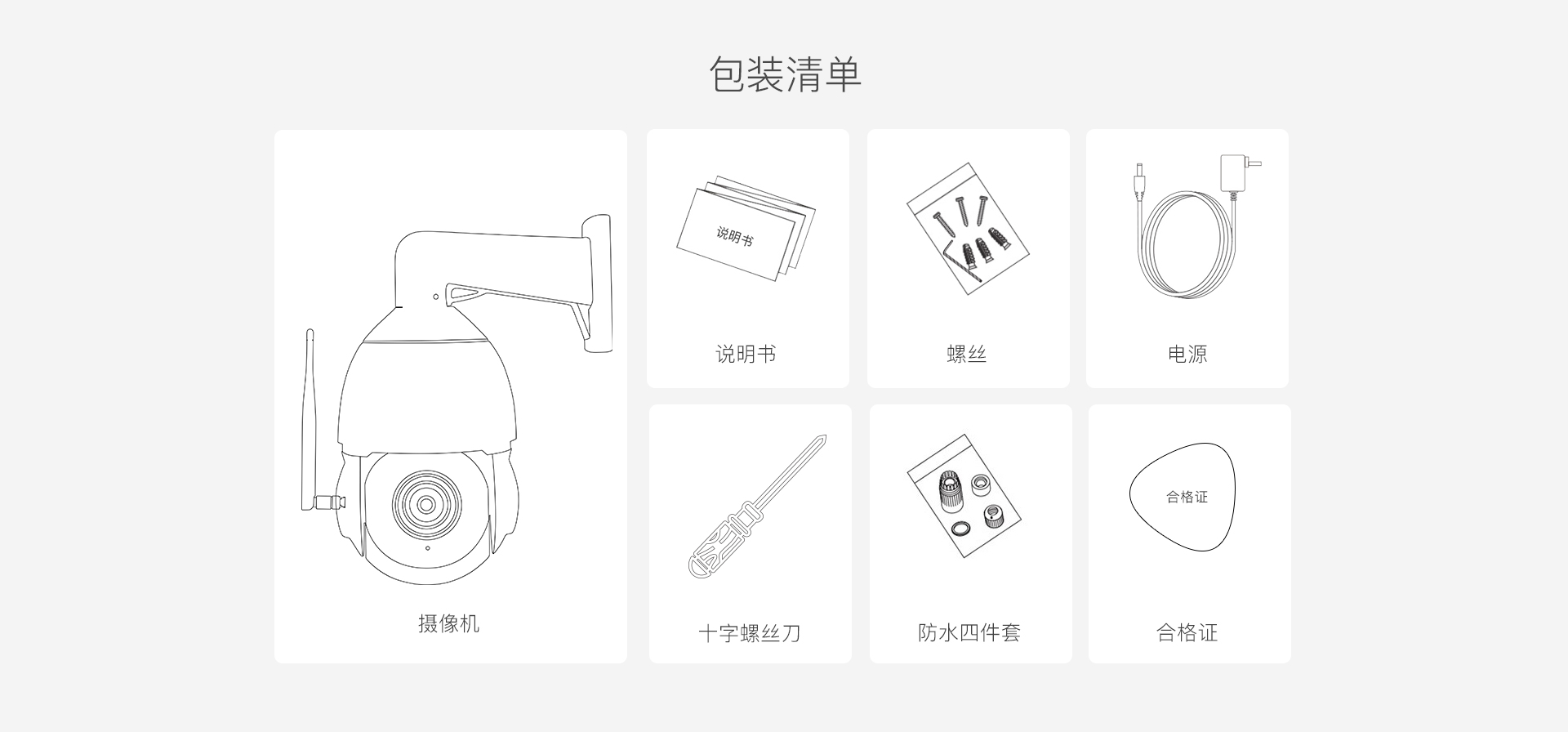 包装清单

摄像机

说明书

说明书

螺丝

电源

十字螺丝刀

防水四件套

合格证

合格证