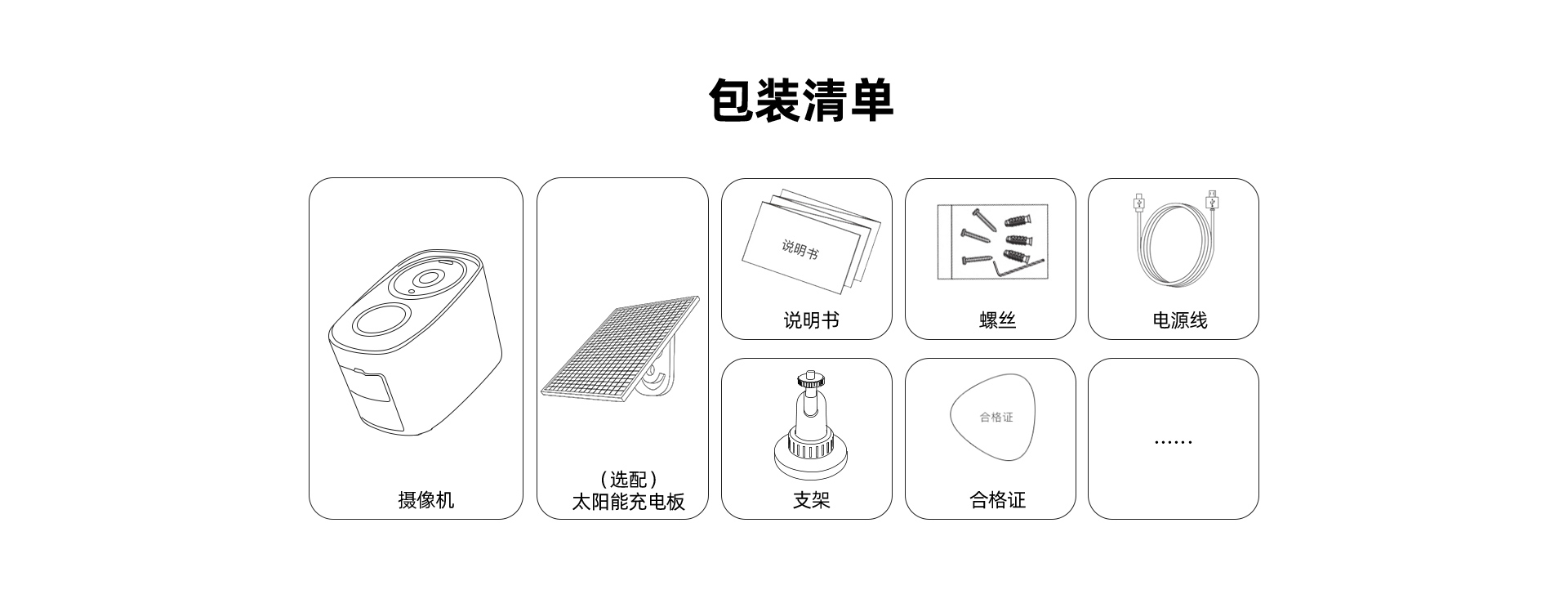 包装清单

摄像机

（选配）
太阳能充电板

说明书

说明书

螺丝

电源线

支架

合格证

合格证

……