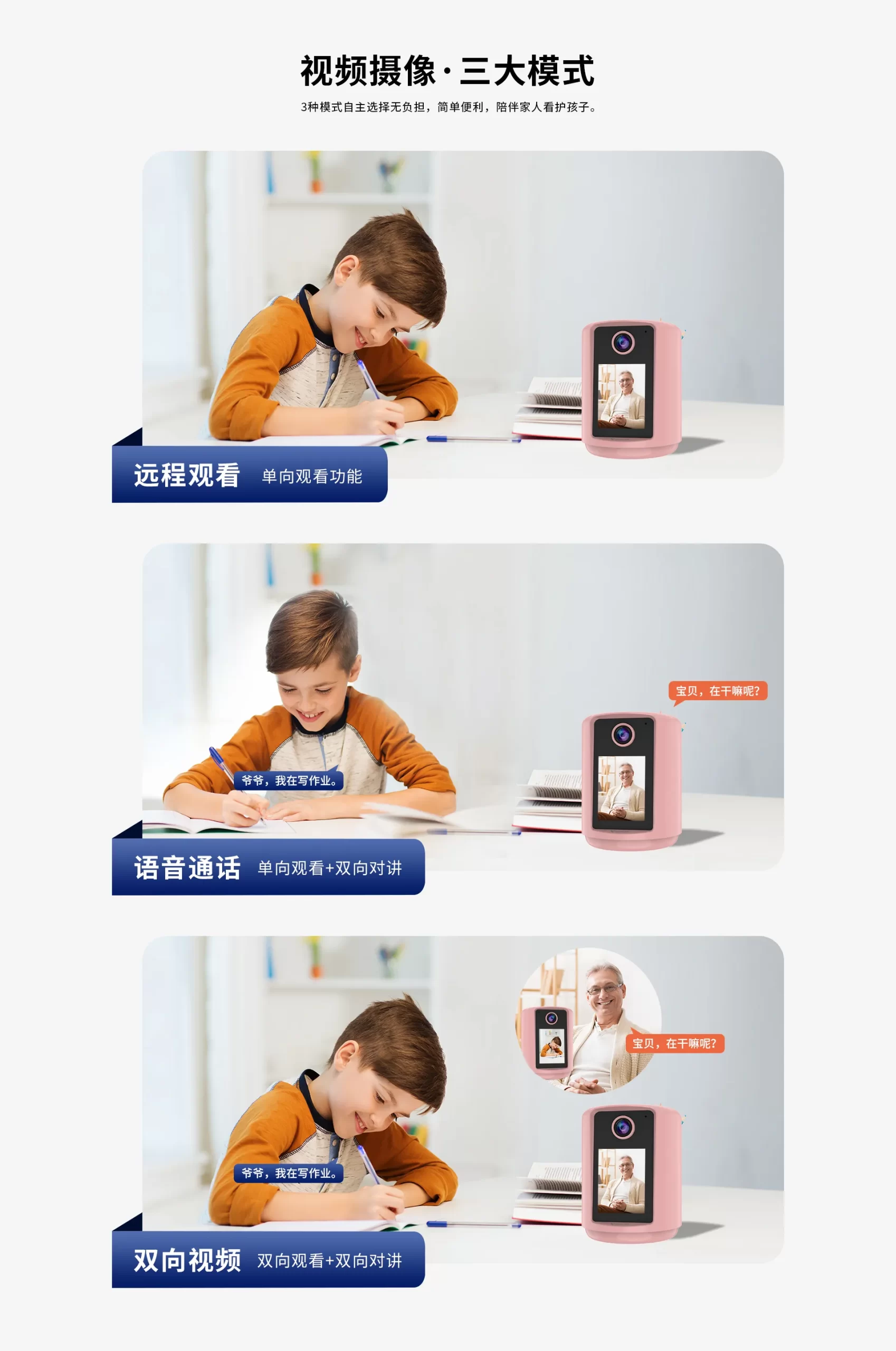 视频摄像·三大模式

3种模式自主选择无负担，简单便利，陪伴家人看护孩子。

远程观看 单向观看功能

宝贝，在干嘛呢？

爷爷，我在写作业。

语音通话 单向观看+双向对讲

宝贝，在干嘛呢？

爷爷，我在写作业。

双向视频 双向观看+双向对讲