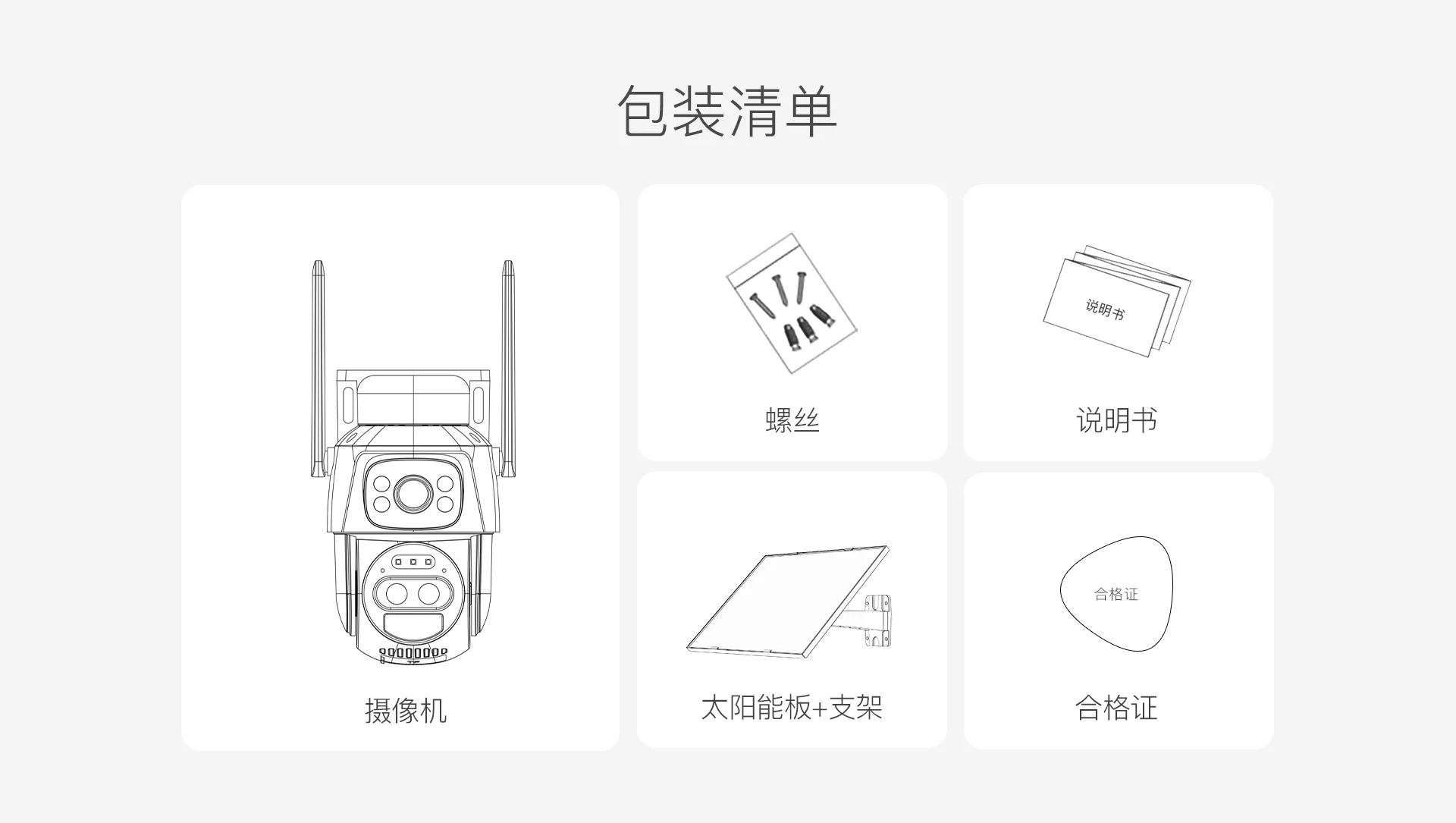 包装清单

摄像机

说明书

螺丝

说明书

太阳能板+支架

合格证

合格证